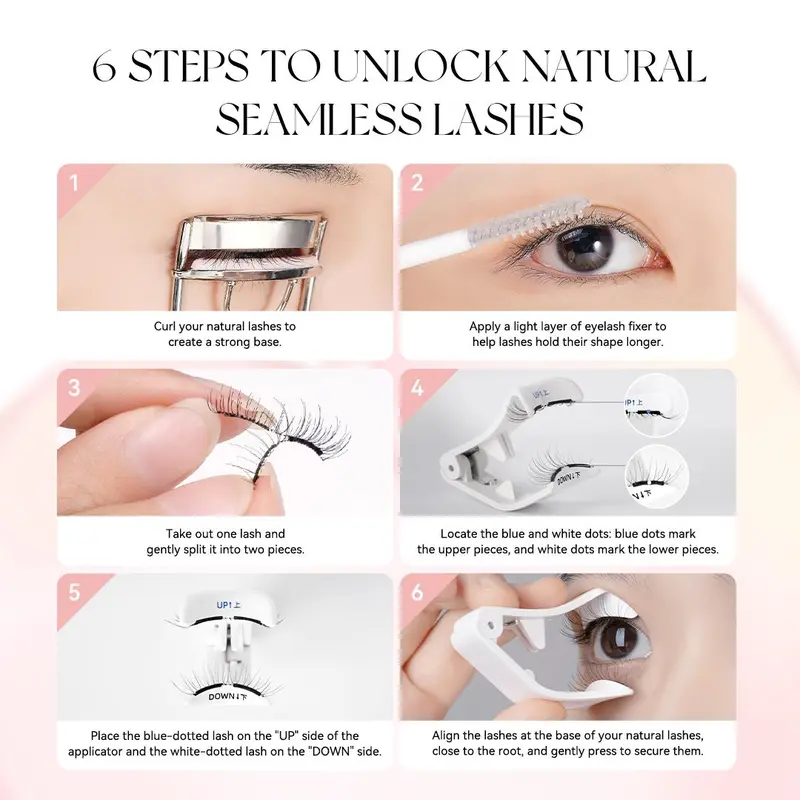 6 STEPS TO UNLOCK NATURAL SEAMLESS LASHES

1

Curl your natural lashes to create a strong base.

2

Apply a light layer of eyelash fixer to help lashes hold their shape longer.

3

Take out one lash and gently split it into two pieces.

4

UP↑上

UP↑上

DOWN↓下

Locate the blue and white dots: blue dots mark the upper pieces, and white dots mark the lower pieces.

5

UP↑上

DOWN↓下

Place the blue-dotted lash on the "UP" side of the applicator and the white-dotted lash on the "DOWN" side.

6

Align the lashes at the base of your natural lashes, close to the root, and gently press to secure them.