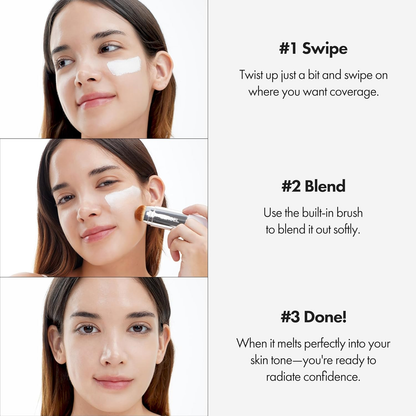 #1 Swipe

Twist up just a bit and swipe on where you want coverage.

#2 Blend

Use the built-in brush to blend it out softly.

#3 Done!

When it melts perfectly into your skin tone—you're ready to radiate confidence.