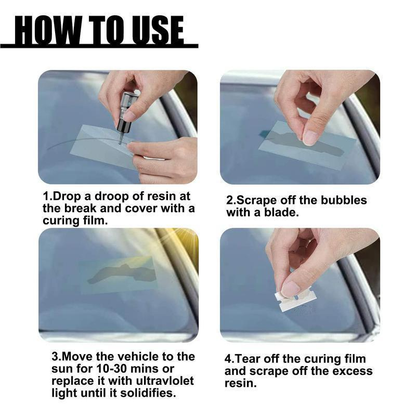 HOW TO USE

1.Drop a droop of resin at the break and cover with a curing film.

2.Scrape off the bubbles with a blade.

3.Move the vehicle to the sun for 10-30 mins or replace it with ultravlolet light until it solidifies.

4.Tear off the curing film and scrape off the excess resin.