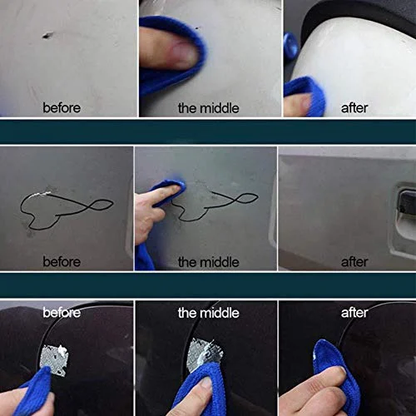 before

the middle

after

before

the middle

after

before

the middle

after