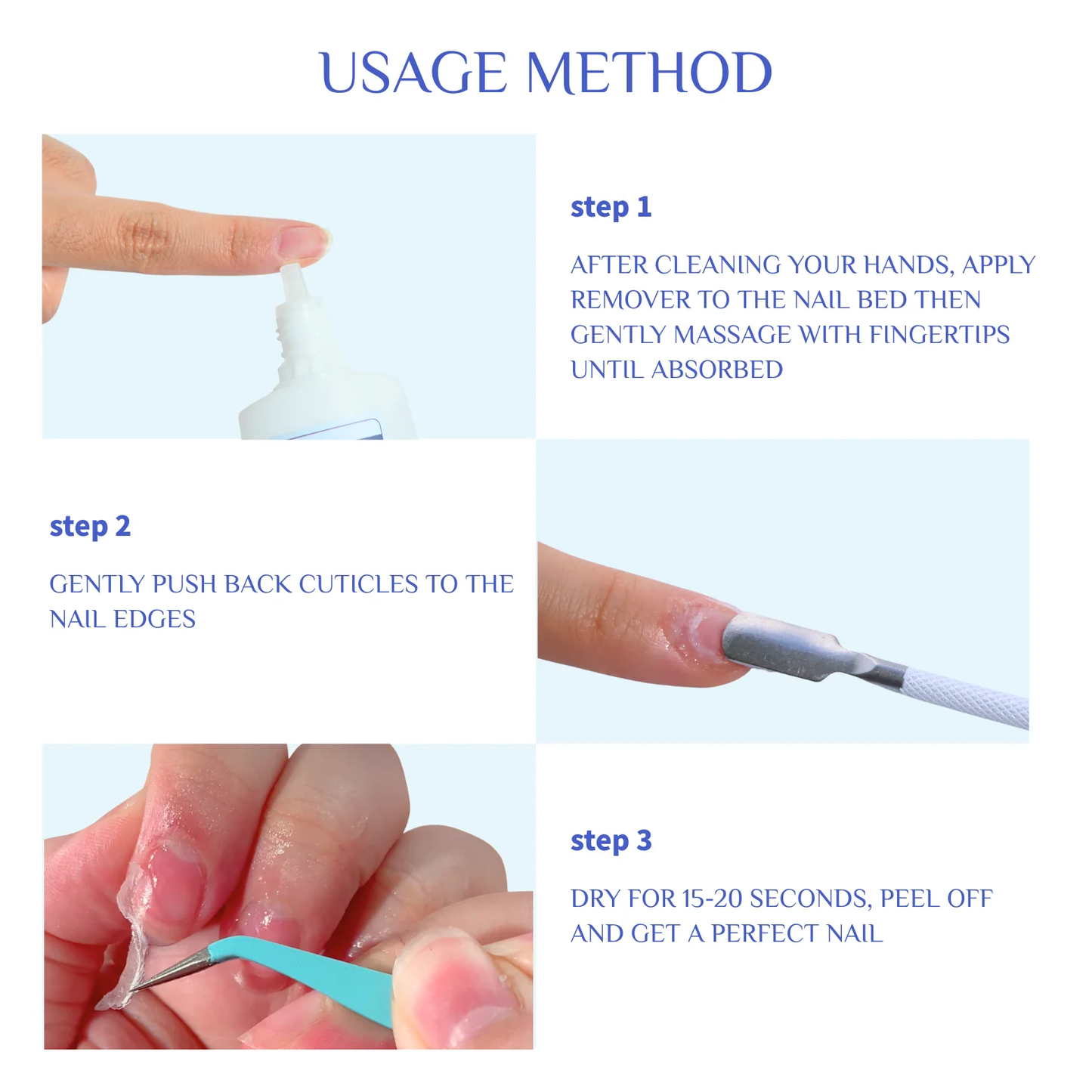 USAGE METHOD

step 1

AFTER CLEANING YOUR HANDS, APPLY REMOVER TO THE NAIL BED THEN GENTLY MASSAGE WITH FINGERTIPS UNTIL ABSORBED

step 2

GENTLY PUSH BACK CUTICLES TO THE NAIL EDGES

step 3

DRY FOR 15-20 SECONDS, PEEL OFF AND GET A PERFECT NAIL