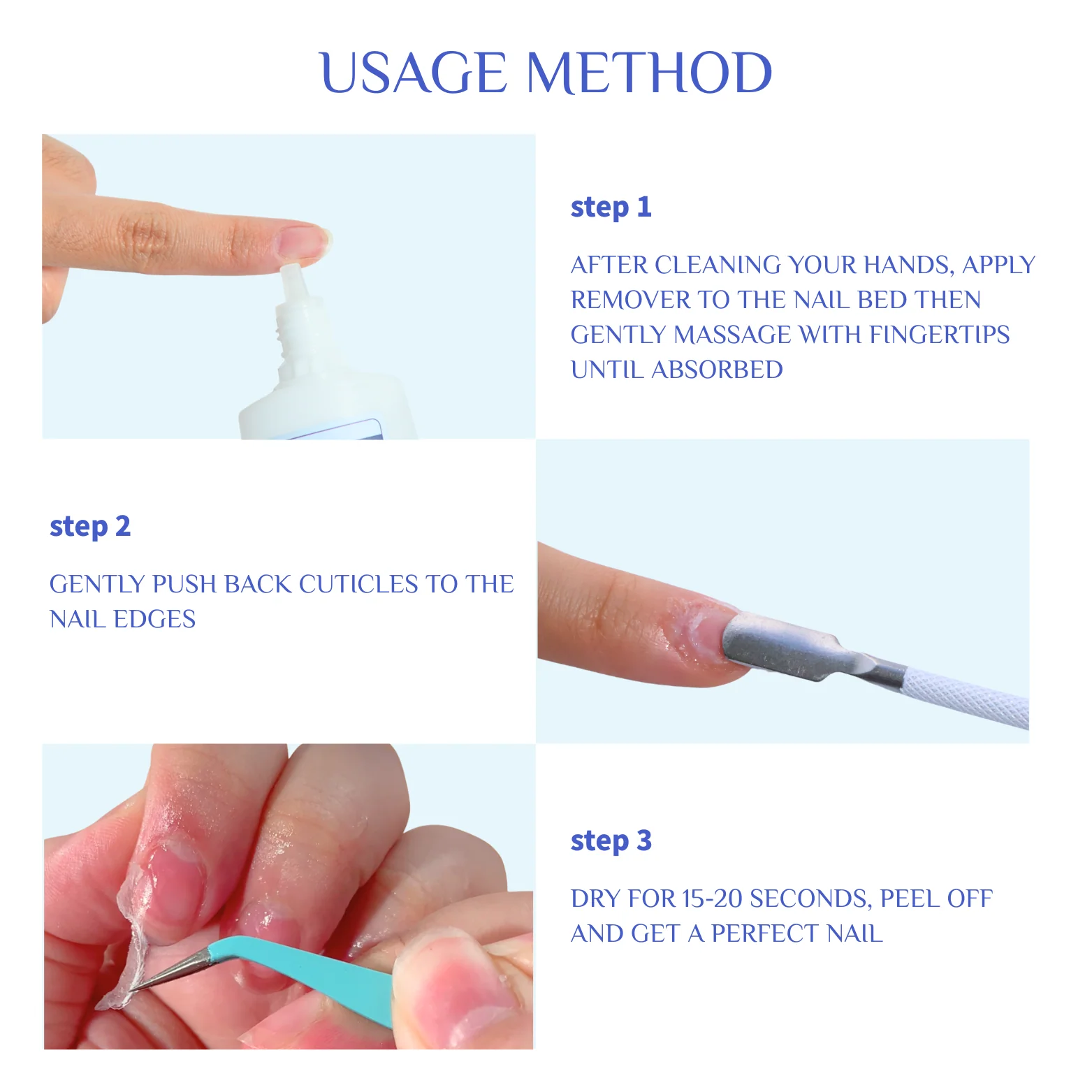 USAGE METHOD

step 1

AFTER CLEANING YOUR HANDS, APPLY REMOVER TO THE NAIL BED THEN GENTLY MASSAGE WITH FINGERTIPS UNTIL ABSORBED

step 2

GENTLY PUSH BACK CUTICLES TO THE NAIL EDGES

step 3

DRY FOR 15-20 SECONDS, PEEL OFF AND GET A PERFECT NAIL