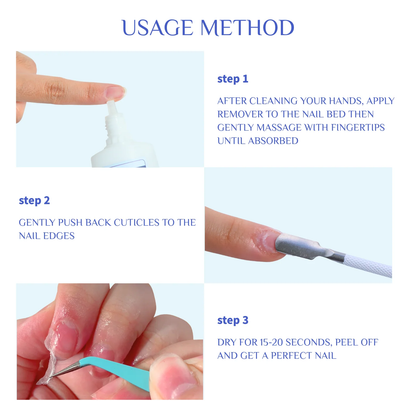 USAGE METHOD

step 1

AFTER CLEANING YOUR HANDS, APPLY REMOVER TO THE NAIL BED THEN GENTLY MASSAGE WITH FINGERTIPS UNTIL ABSORBED

step 2

GENTLY PUSH BACK CUTICLES TO THE NAIL EDGES

step 3

DRY FOR 15-20 SECONDS, PEEL OFF AND GET A PERFECT NAIL