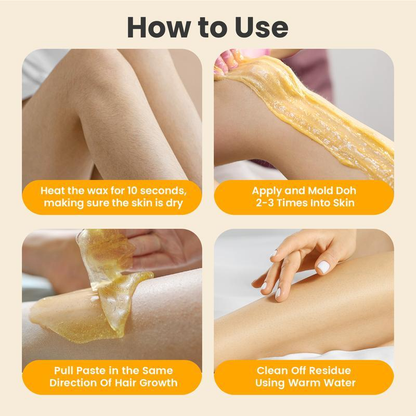 How to Use

Heat the wax for 10 seconds, making sure the skin is dry

Apply and Mold Doh 2-3 Times Into Skin

Pull Paste in the Same Direction Of Hair Growth

Clean Off Residue Using Warm Water