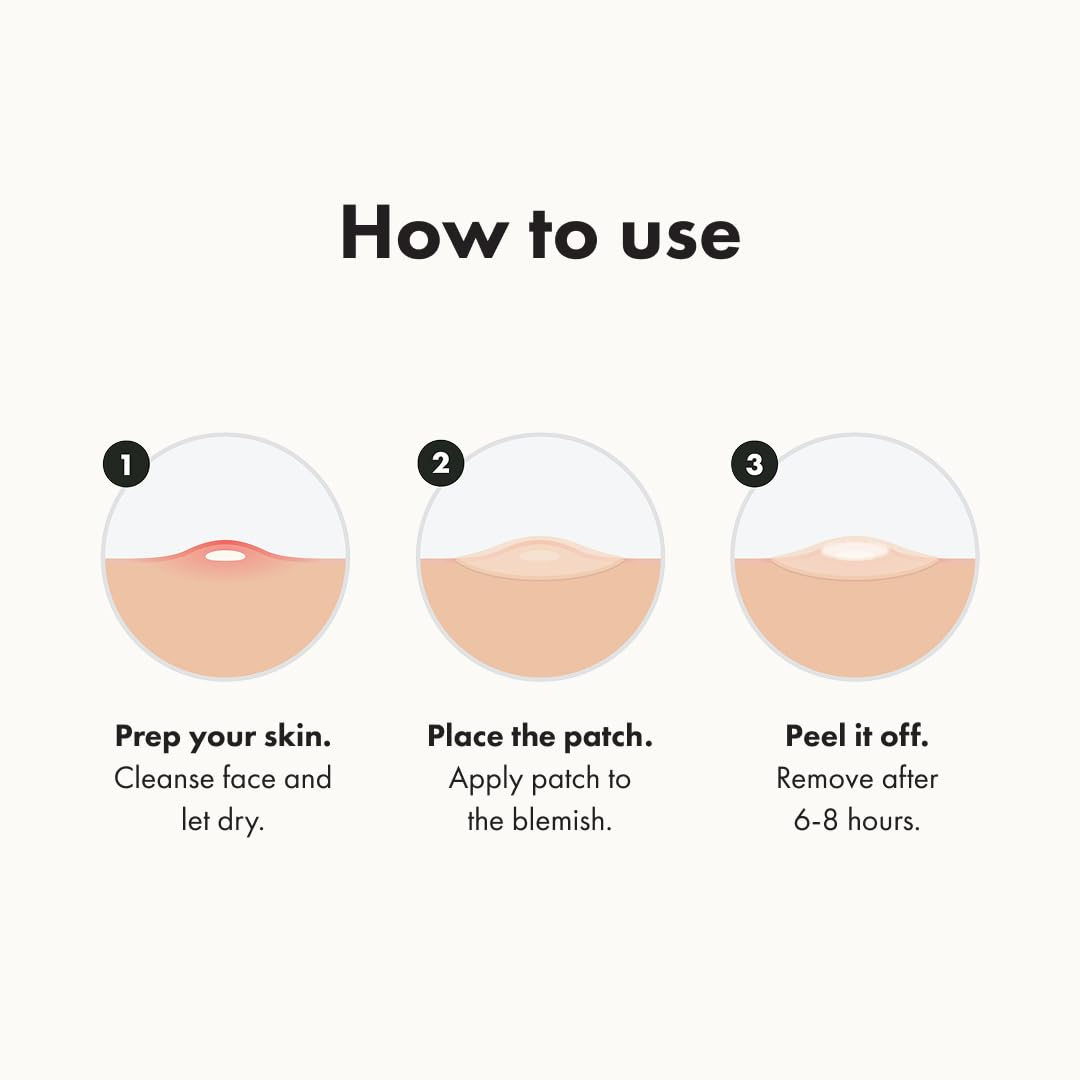 How to use

1

Prep your skin.
Cleanse face and let dry.

2

Place the patch.
Apply patch to the blemish.

3

Peel it off.
Remove after 6-8 hours.