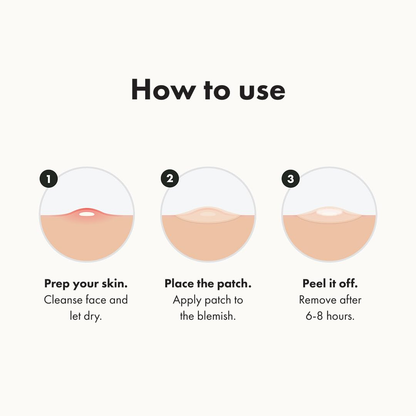 How to use

1

Prep your skin.
Cleanse face and let dry.

2

Place the patch.
Apply patch to the blemish.

3

Peel it off.
Remove after 6-8 hours.